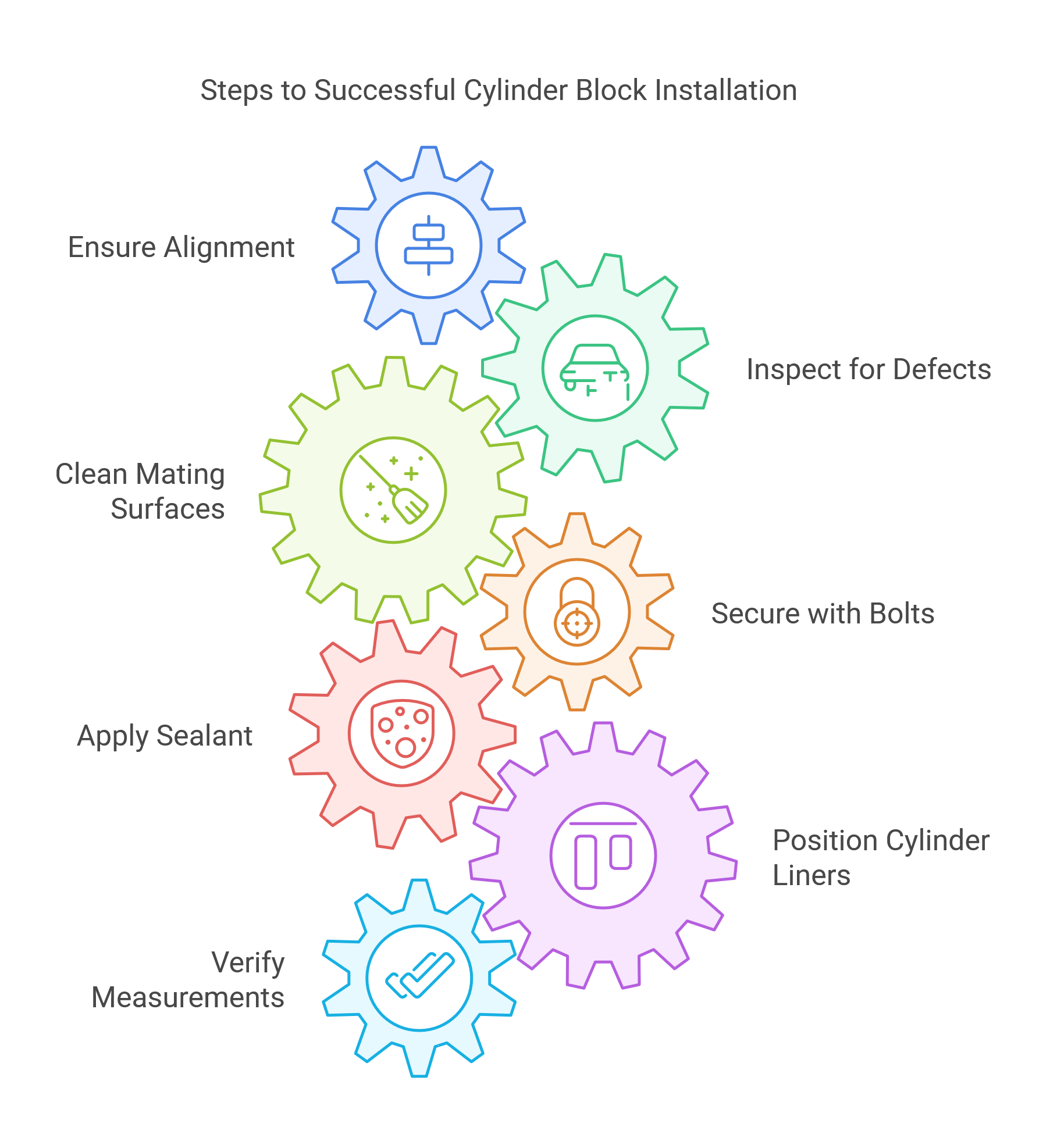 Steps to Successful Cylinder Block Installation

Ensure Alignment

Inspect for Defects

Clean Mating Surfaces

Secure with Bolts

Apply Sealant

Position Cylinder Liners

Verify Measurements