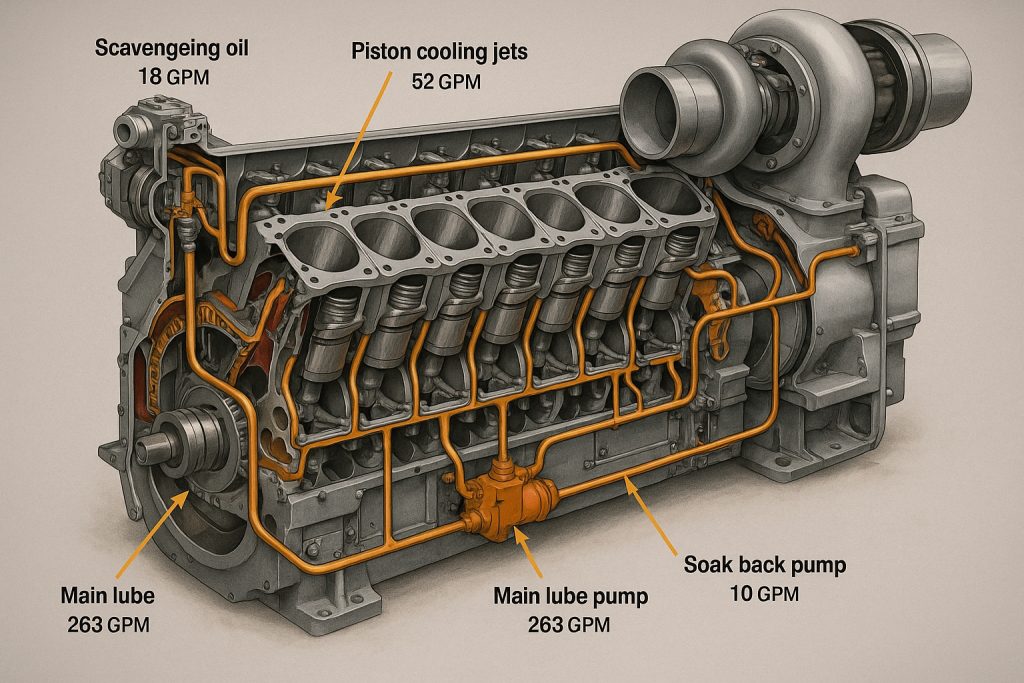 Scavengeing oil
18 GPM

Piston cooling jets
52 GPM

Main lube
263 GPM

Main lube pump
263 GPM

Soak back pump
10 GPM